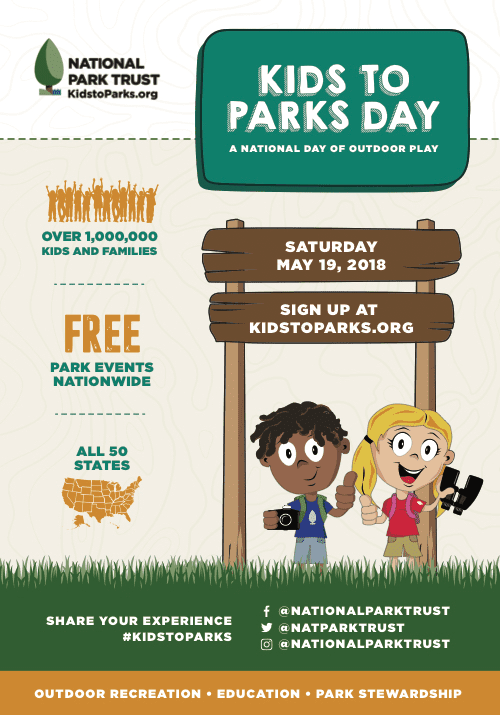 NATIONAL PARK TRUST
KidstoParks.org

KIDS TO PARKS DAY
A NATIONAL DAY OF OUTDOOR PLAY

OVER 1,000,000 KIDS AND FAMILIES

FREE
PARK EVENTS NATIONWIDE

ALL 50 STATES

SATURDAY
MAY 19, 2018

SIGN UP AT
KIDSTOPARKS.ORG

SHARE YOUR EXPERIENCE
#KIDSTOPARKS

@NATIONALPARKTRUST
@NATPARKTRUST
@NATIONALPARKTRUST

OUTDOOR RECREATION • EDUCATION • PARK STEWARDSHIP