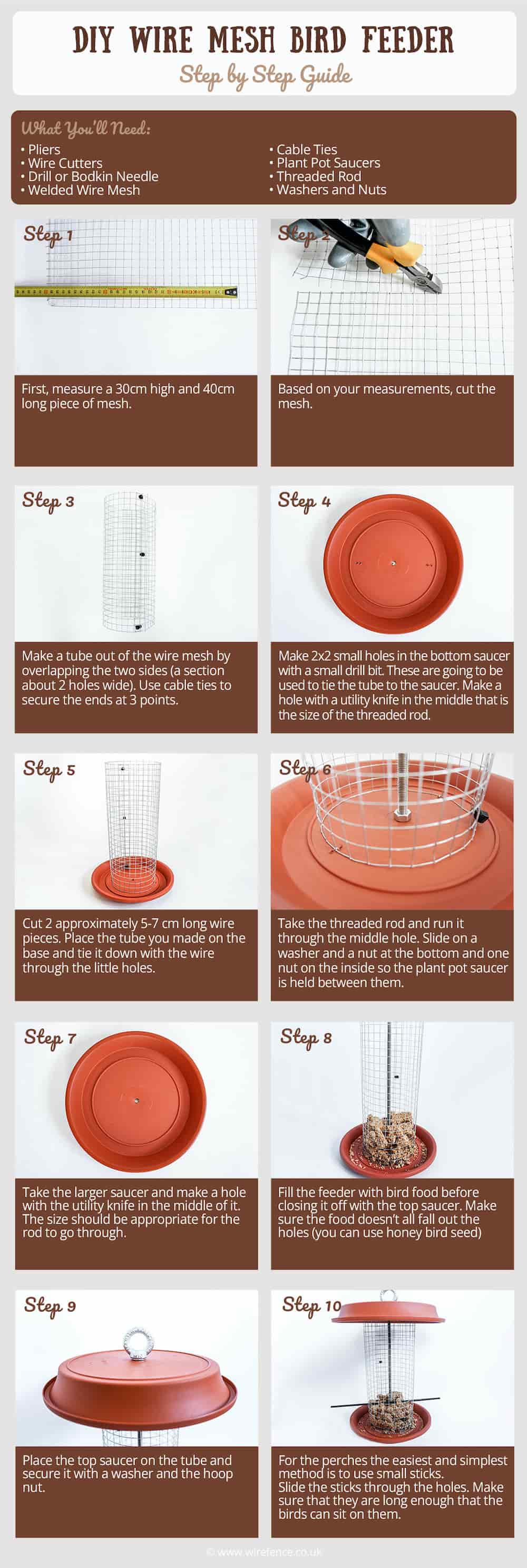 DIY WIRE MESH BIRD FEEDER
Step by Step Guide

What You'll Need:
• Pliers
• Wire Cutters
• Drill or Bodkin Needle
• Welded Wire Mesh
• Cable Ties
• Plant Pot Saucers
• Threaded Rod
• Washers and Nuts

Step 1
First, measure a 30cm high and 40cm long piece of mesh.

Step 2
Based on your measurements, cut the mesh.

Step 3
Make a tube out of the wire mesh by overlapping the two sides (a section about 2 holes wide). Use cable ties to secure the ends at 3 points.

Step 4
Make 2x2 small holes in the bottom saucer with a small drill bit. These are going to be used to tie the tube to the saucer. Make a hole with a utility knife in the middle that is the size of the threaded rod.

Step 5
Cut 2 approximately 5-7 cm long wire pieces. Place the tube you made on the base and tie it down with the wire through the little holes.

Step 6
Take the threaded rod and run it through the middle hole. Slide on a washer and a nut at the bottom and one nut on the inside so the plant pot saucer is held between them.

Step 7
Take the larger saucer and make a hole with the utility knife in the middle of it. The size should be appropriate for the rod to go through.

Step 8
Fill the feeder with bird food before closing it off with the top saucer. Make sure the food doesn't all fall out the holes (you can use honey bird seed)

Step 9
Place the top saucer on the tube and secure it with a washer and the hoop nut.

Step 10
For the perches the easiest and simplest method is to use small sticks.
Slide the sticks through the holes. Make sure that they are long enough that the birds can sit on them.

© www.wirefence.co.uk